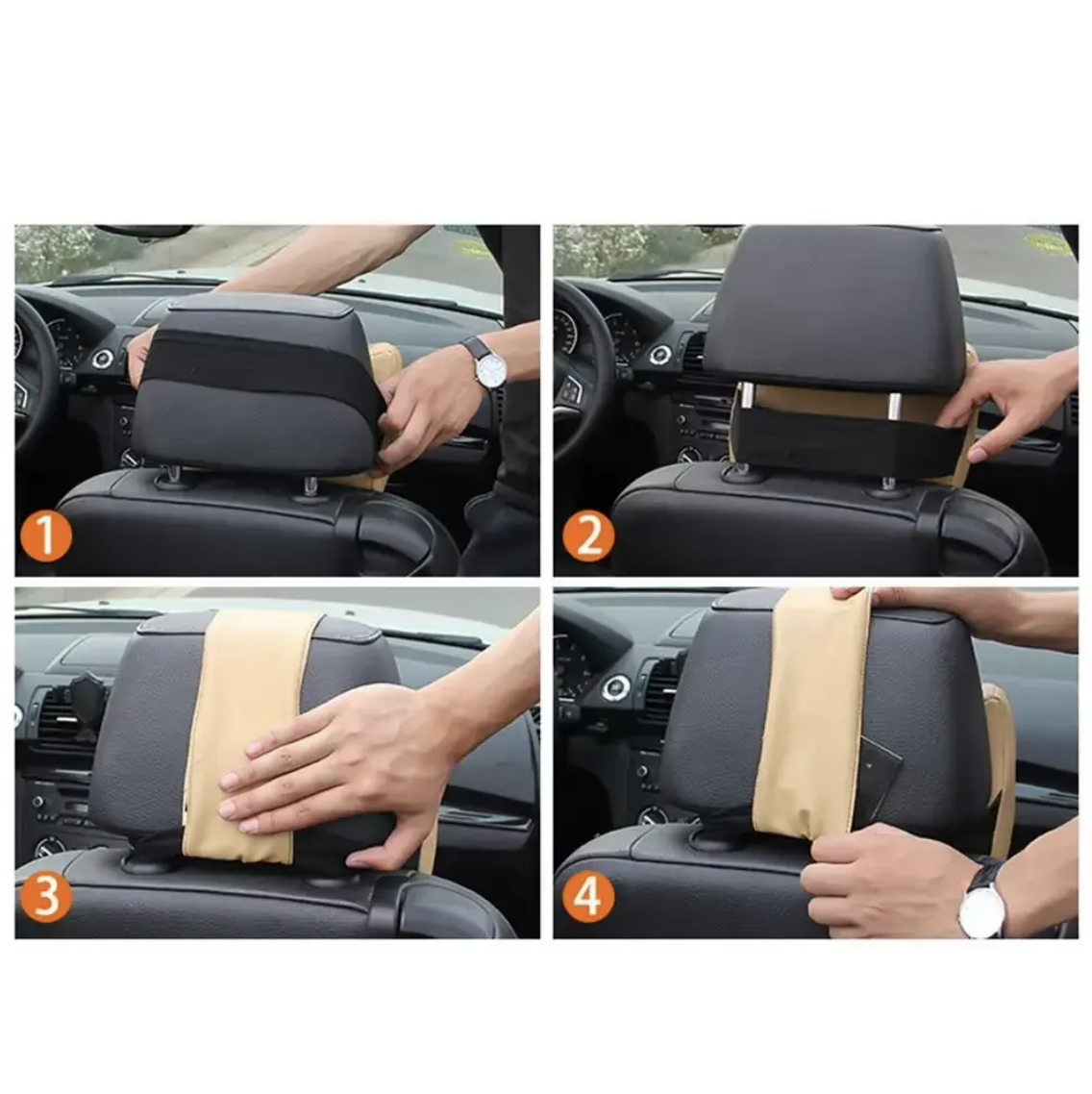 1

2

3

4