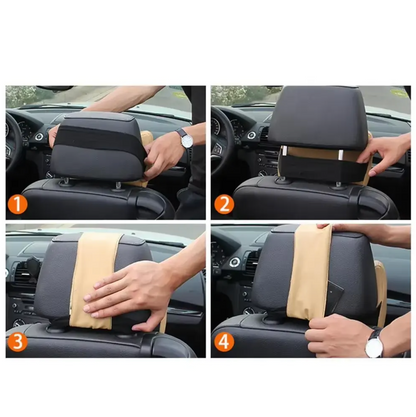 1

2

3

4