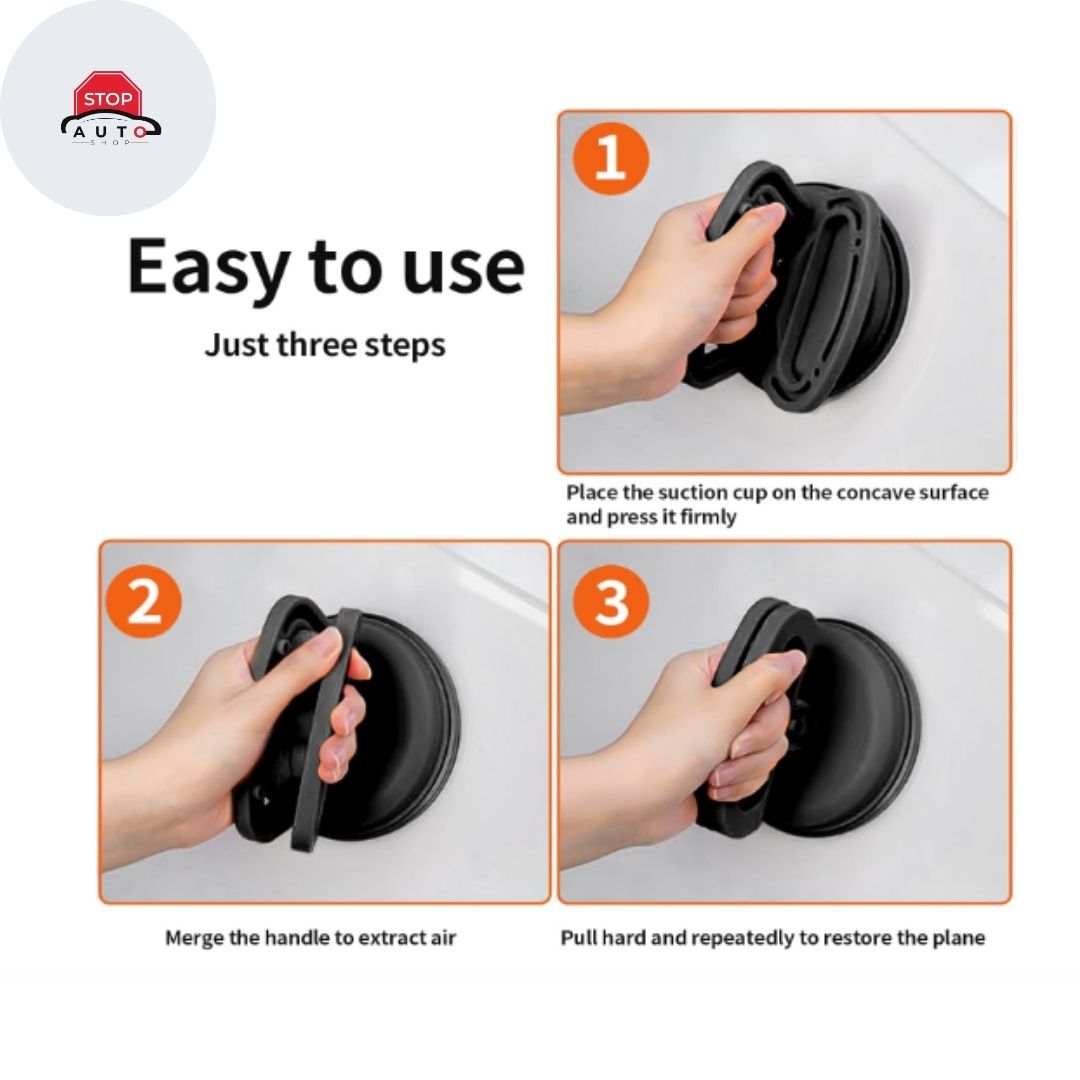 STOP
AUTO
SHOP

Easy to use

Just three steps

1

Place the suction cup on the concave surface and press it firmly

2

Merge the handle to extract air

3

Pull hard and repeatedly to restore the plane